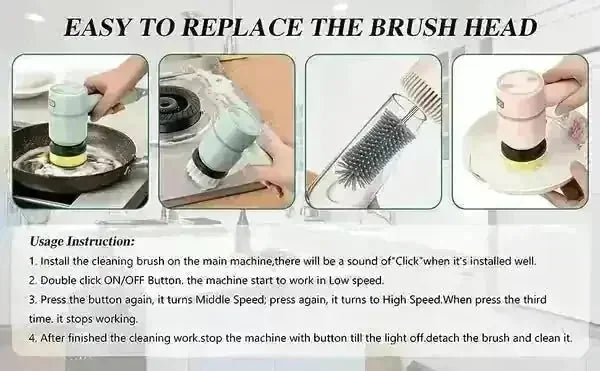 EASY TO REPLACE THE BRUSH HEAD

Usage Instruction:

1. Install the cleaning brush on the main machine,there will be a sound of"Click"when it's installed well.

2. Double click ON/OFF Button. the machine start to work in Low speed.

3. Press the button again, it turns Middle Speed; press again, it turns to High Speed.When press the third time. it stops working.

4. After finished the cleaning work.stop the machine with button till the light off.detach the brush and clean it.