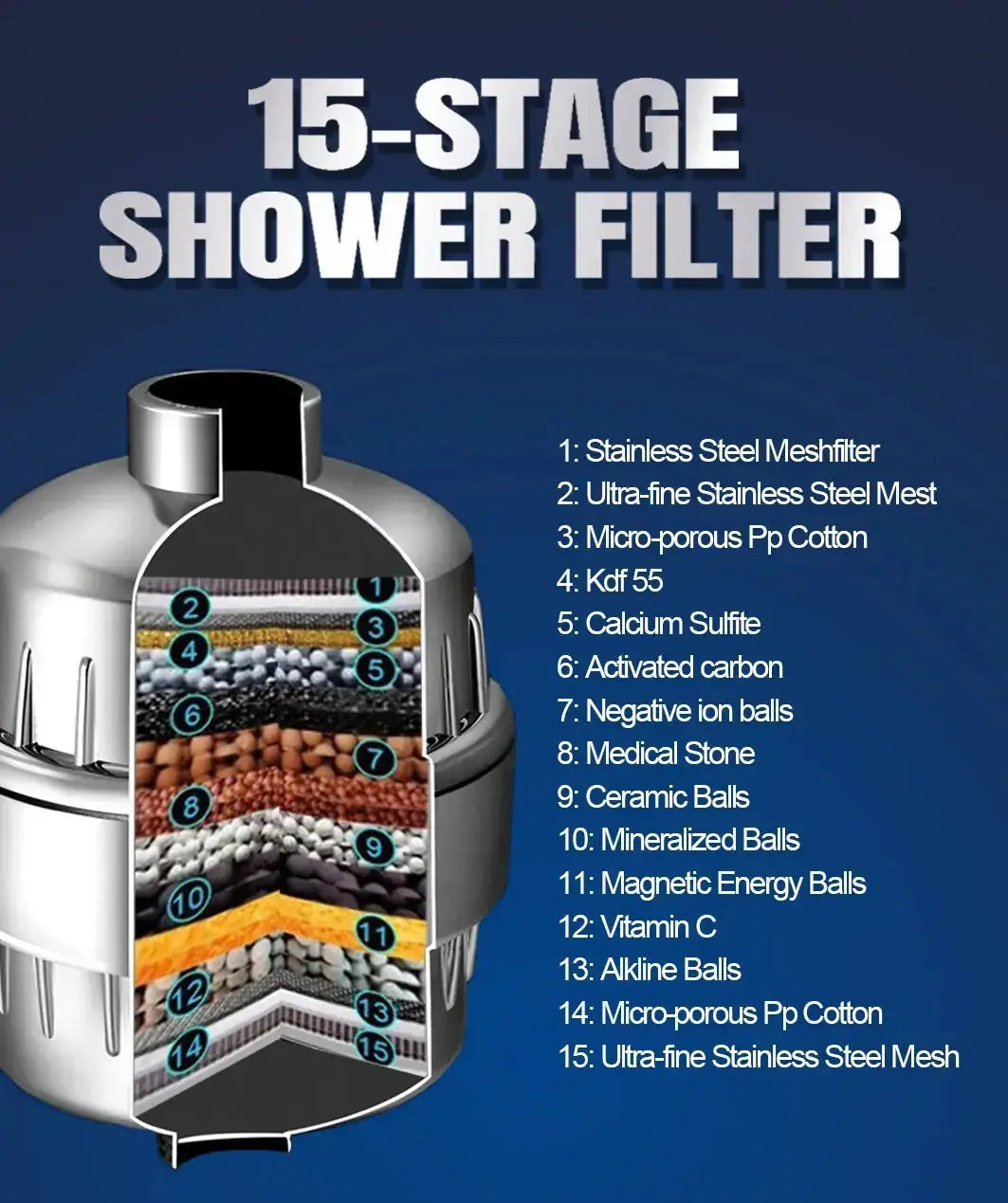 15-STAGE
SHOWER FILTER

1
2
3
4
5
6
7
8
9
10
11
12
13
14
15

1: Stainless Steel Meshfilter
2: Ultra-fine Stainless Steel Mest
3: Micro-porous Pp Cotton
4: Kdf 55
5: Calcium Sulfite
6: Activated carbon
7: Negative ion balls
8: Medical Stone
9: Ceramic Balls
10: Mineralized Balls
11: Magnetic Energy Balls
12: Vitamin C
13: Alkline Balls
14: Micro-porous Pp Cotton
15: Ultra-fine Stainless Steel Mesh