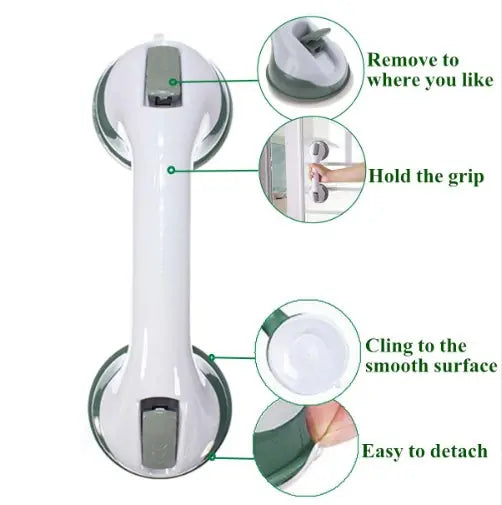 Remove to where you like

Hold the grip

Cling to the smooth surface

Easy to detach