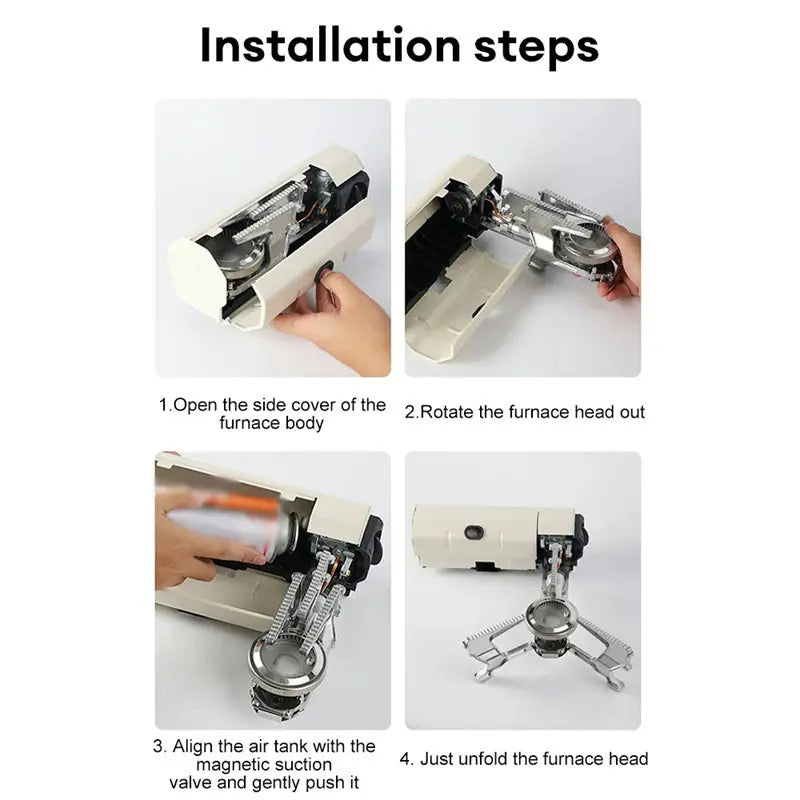 Installation steps

1.Open the side cover of the furnace body

2.Rotate the furnace head out

3. Align the air tank with the magnetic suction valve and gently push it

4. Just unfold the furnace head