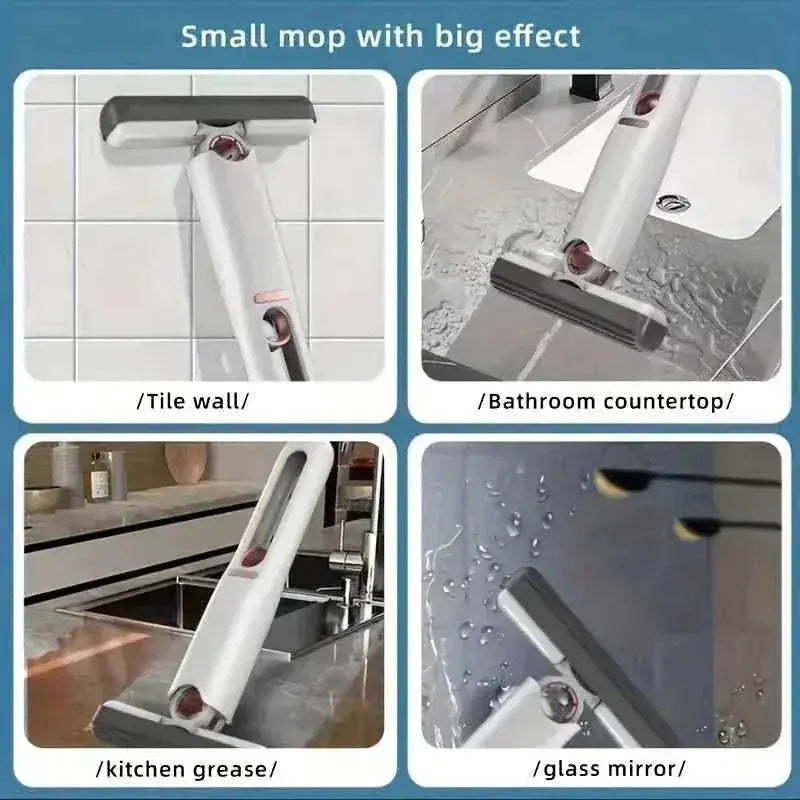 Small mop with big effect

/Tile wall/

/Bathroom countertop/

/kitchen grease/

/glass mirror/