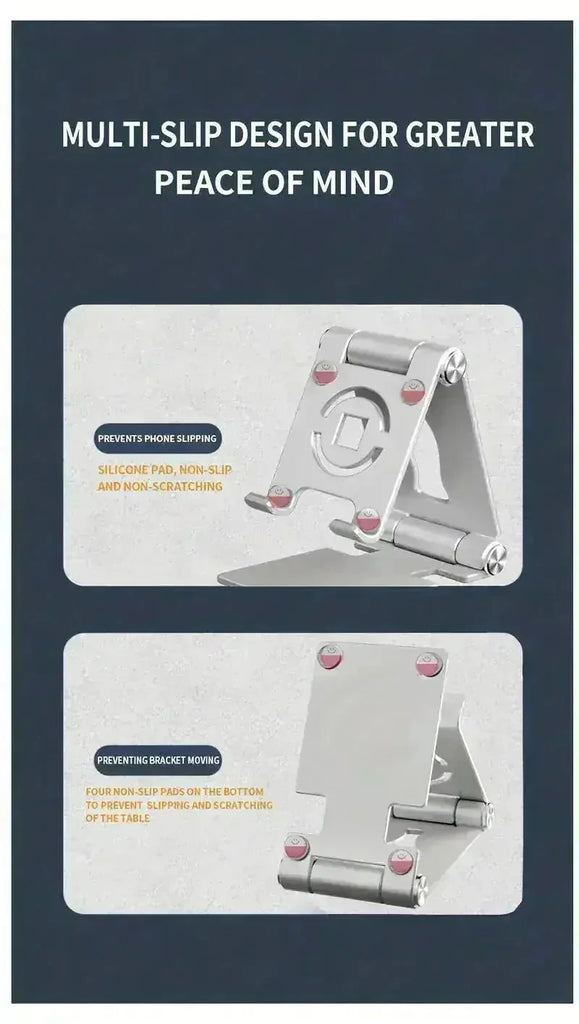 MULTI-SLIP DESIGN FOR GREATER PEACE OF MIND

PREVENTS PHONE SLIPPING

SILICONE PAD, NON-SLIP AND NON-SCRATCHING

PREVENTING BRACKET MOVING

FOUR NON-SLIP PADS ON THE BOTTOM TO PREVENT SLIPPING AND SCRATCHING OF THE TABLE