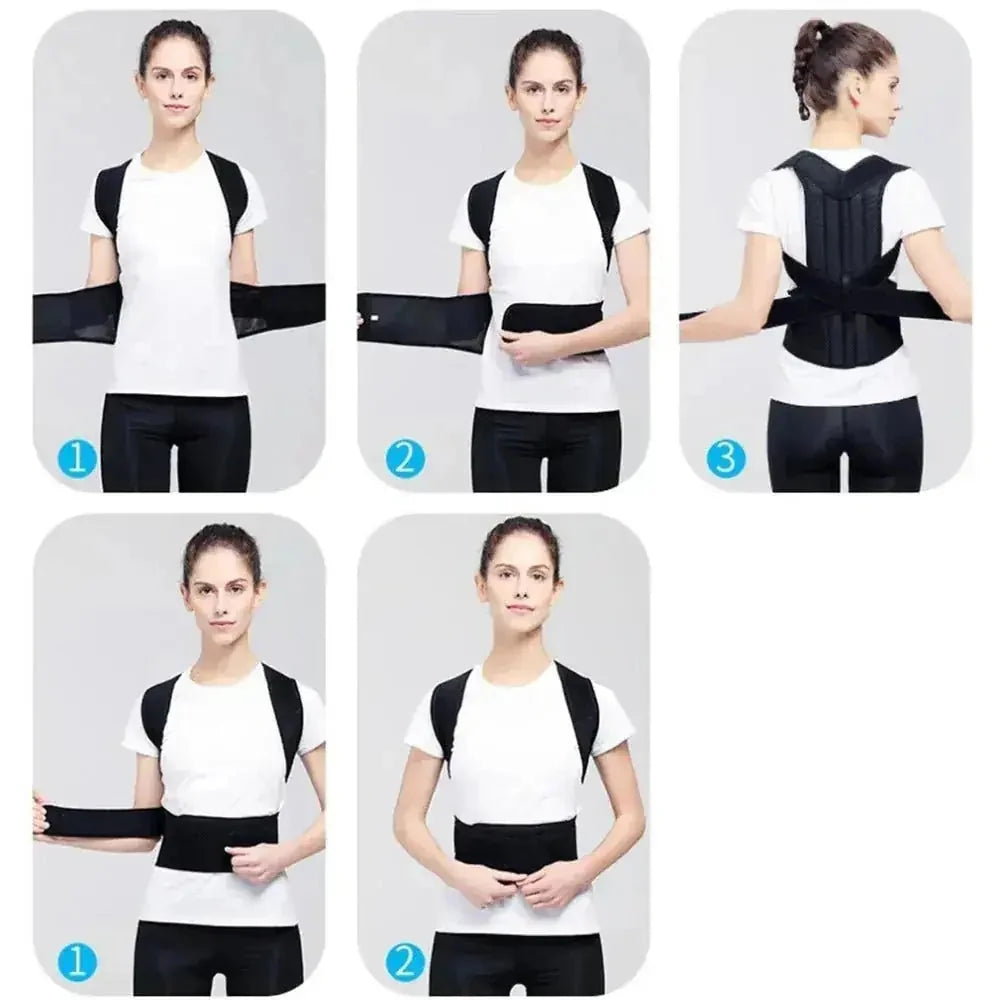 1

2

3

1

2