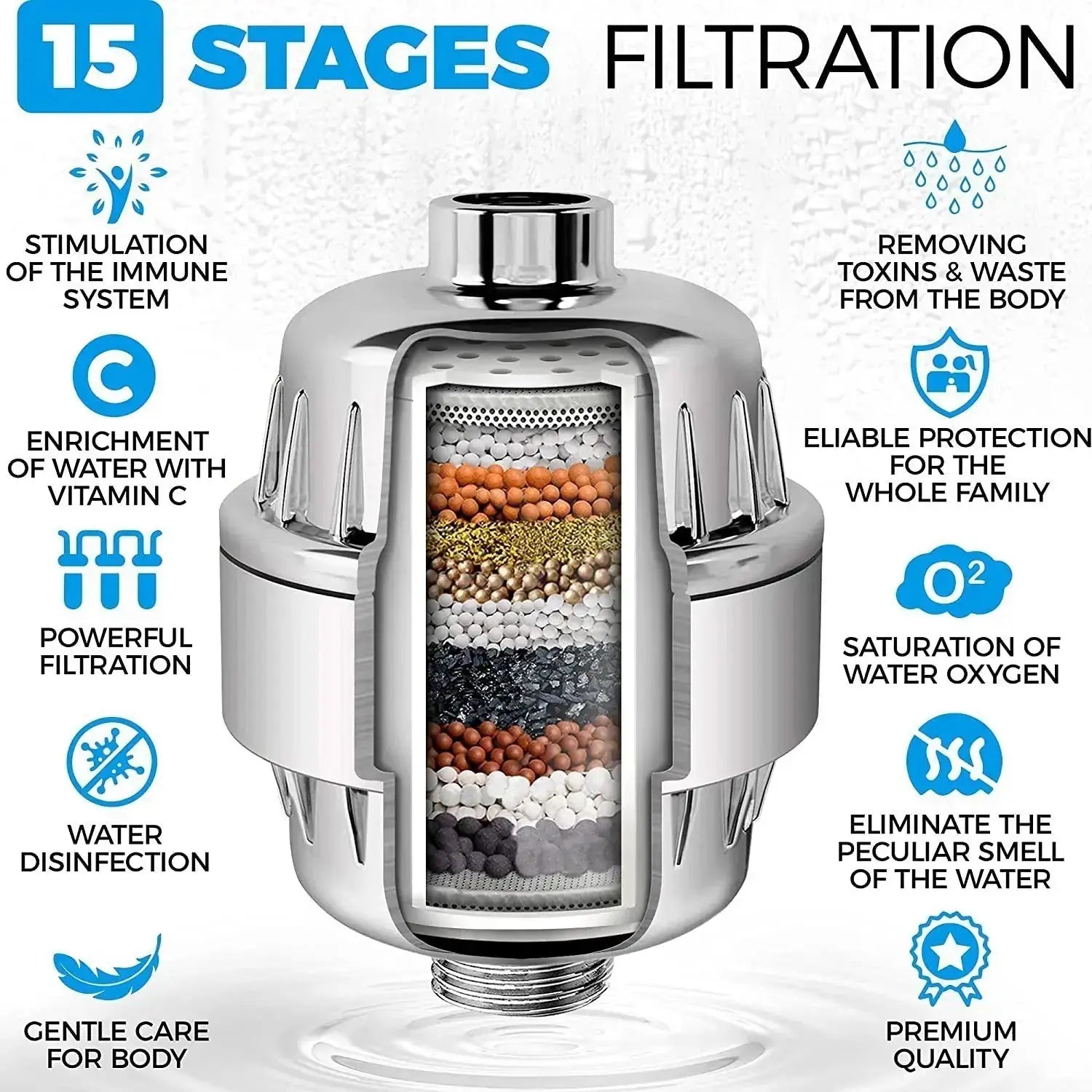 15 STAGES FILTRATION

STIMULATION OF THE IMMUNE SYSTEM

C

ENRICHMENT OF WATER WITH VITAMIN C

POWERFUL FILTRATION

WATER DISINFECTION

GENTLE CARE FOR BODY

REMOVING TOXINS & WASTE FROM THE BODY

ELIABLE PROTECTION FOR THE WHOLE FAMILY

$O^2$

SATURATION OF WATER OXYGEN

ELIMINATE THE PECULIAR SMELL OF THE WATER

PREMIUM QUALITY